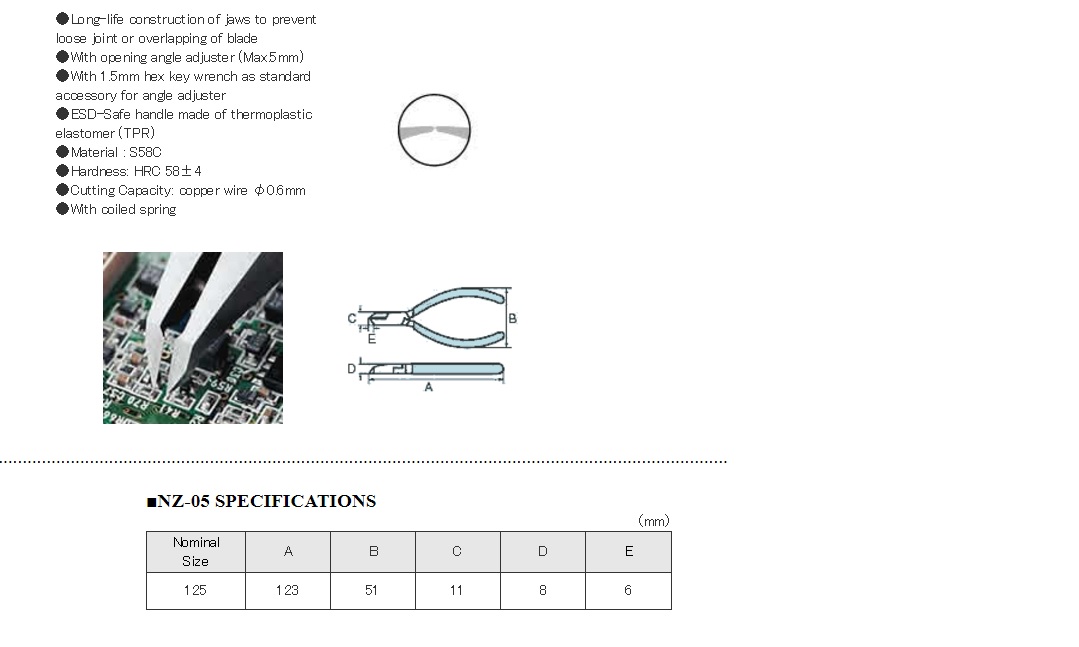 ●Long-life construction of jaws to prevent loose joint or overlapping of blade
●With opening angle adjuster (Max5mm)
●With 1.5mm hex key wrench as standard accessory for angle adjuster
●ESD-Safe handle made of thermoplastic elastomer (TPR)
●Material : S58C
●Hardness: HRC 58±4
●Cutting Capacity: copper wire $\phi$0.6mm
●With coiled spring

C
E
B
D
A

■NZ-05 SPECIFICATIONS

(mm)

| Nominal Size | A | B | C | D | E |
|---|---|---|---|---|---|
| 125 | 123 | 51 | 11 | 8 | 6 |